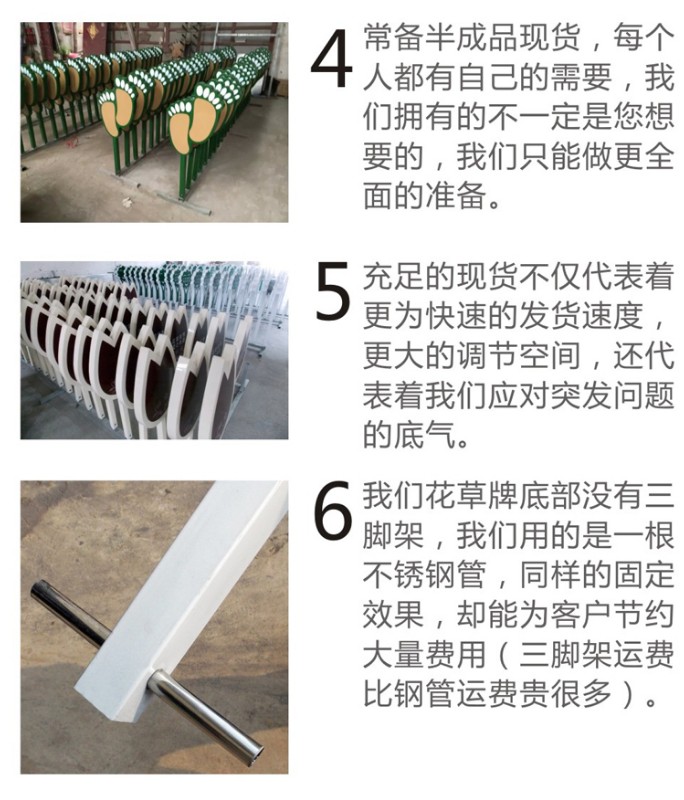 4 常备半成品现货，每个人都有自己的需要，我们拥有的不一定是您想要的，我们只能做更全面的准备。

5 充足的现货不仅代表着更为快速的发货速度，更大的调节空间，还代表着我们应对突发问题的底气。

6 我们花草牌底部没有三脚架，我们用的是一根不锈钢管，同样的固定效果，却能为客户节约大量费用（三脚架运费比钢管运费贵很多）。